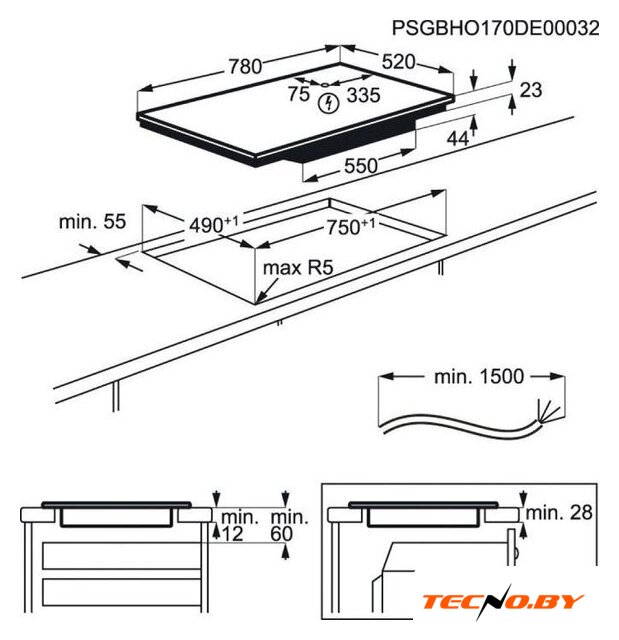 PSGBHO170DE00032

780
520
75
335
23
44
550

min. 55
$490^{+1}$
$750^{+1}$
max R5

min. 1500

min.
12
min.
60

min. 28

TECNO.BY