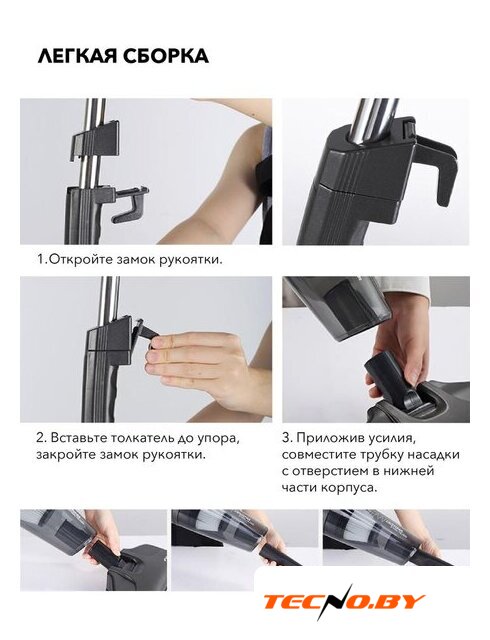 ЛЕГКАЯ СБОРКА

1.Откройте замок рукоятки.

2. Вставьте толкатель до упора, закройте замок рукоятки.

3. Приложив усилия, совместите трубку насадки с отверстием в нижней части корпуса.

TECNO.BY