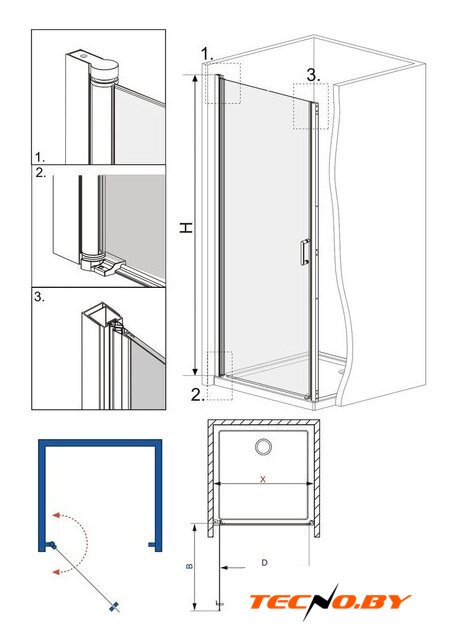 1.

2.

3.

1.

3.

H

2.

X

B

D

TECNO.BY