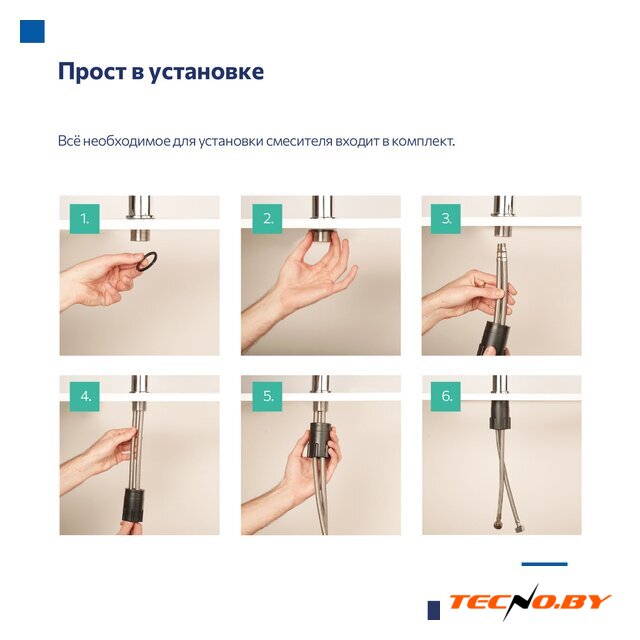 Прост в установке

Всё необходимое для установки смесителя входит в комплект.

1.

2.

3.

4.

5.

6.

TECNO.BY