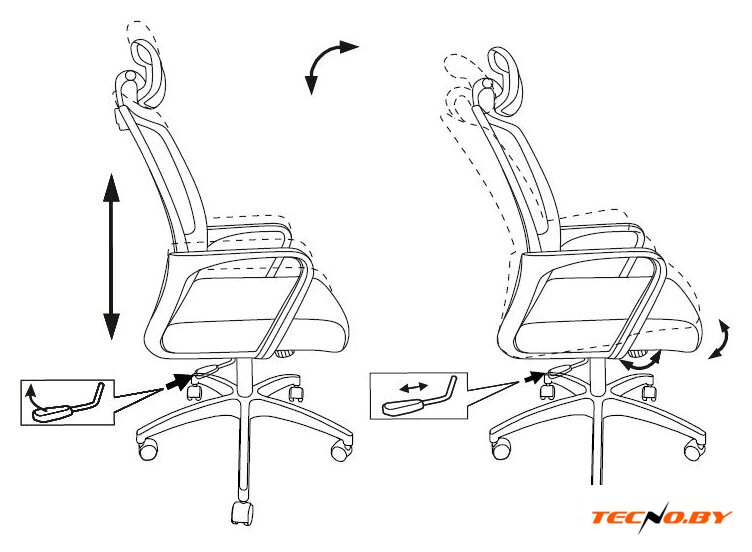 TECNO.BY