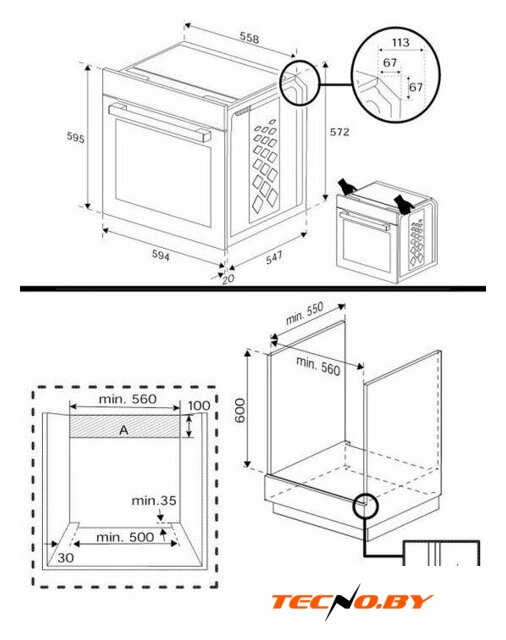 558
113
67
67
595
572
594
547
20

min. 550
min. 560
600
min. 560
100
A
min.35
min. 500
30

TECNO.BY