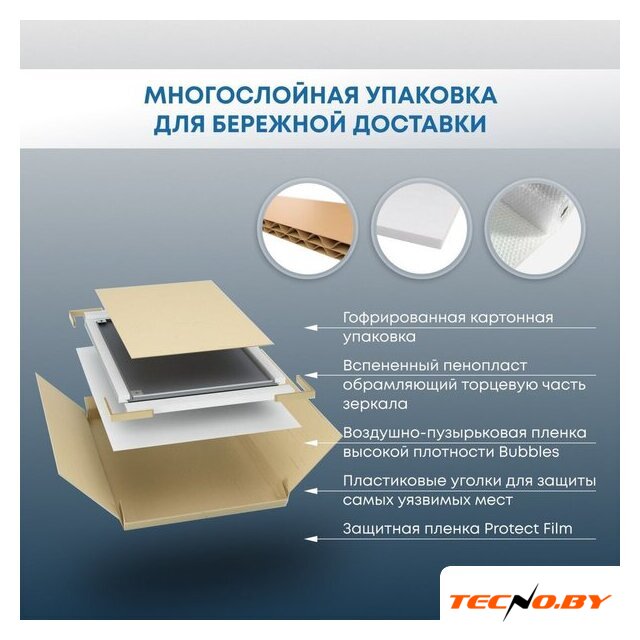 МНОГОСЛОЙНАЯ УПАКОВКА ДЛЯ БЕРЕЖНОЙ ДОСТАВКИ

Гофрированная картонная упаковка

Вспененный пенопласт обрамляющий торцевую часть зеркала

Воздушно-пузырьковая пленка высокой плотности Bubbles

Пластиковые уголки для защиты самых уязвимых мест

Защитная пленка Protect Film

TECNO.BY