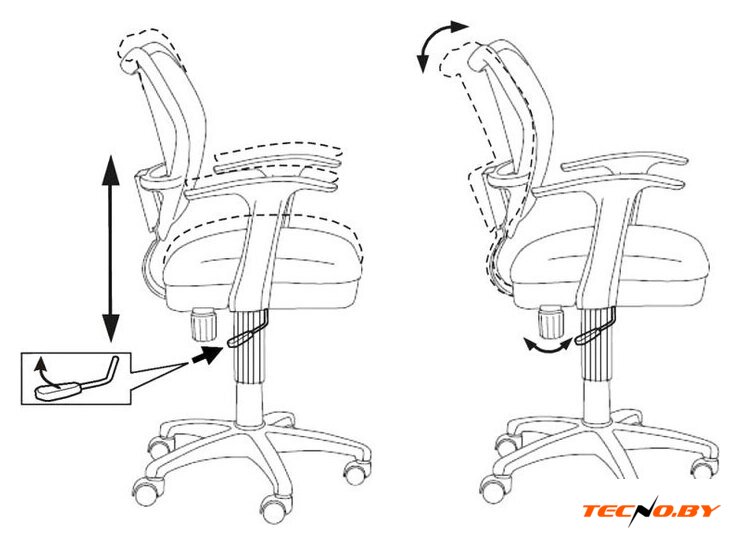 TECNO.BY