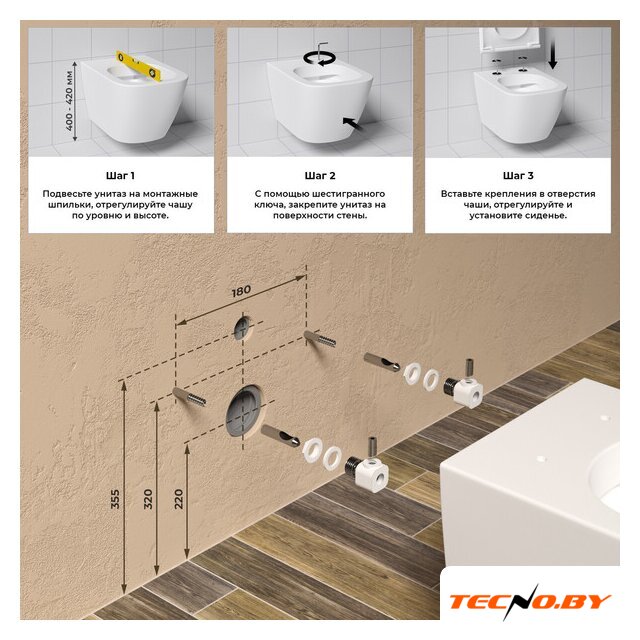 400 - 420 мм

Шаг 1

Подвесьте унитаз на монтажные шпильки, отрегулируйте чашу по уровню и высоте.

Шаг 2

С помощью шестигранного ключа, закрепите унитаз на поверхности стены.

Шаг 3

Вставьте крепления в отверстия чаши, отрегулируйте и установите сиденье.

180

355

320

220

TECNO.BY