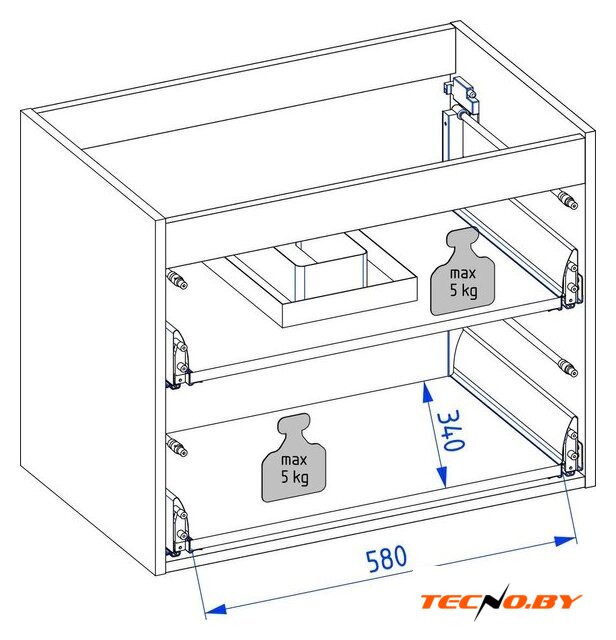 max
5 kg

340

max
5 kg

580

TECNO.BY