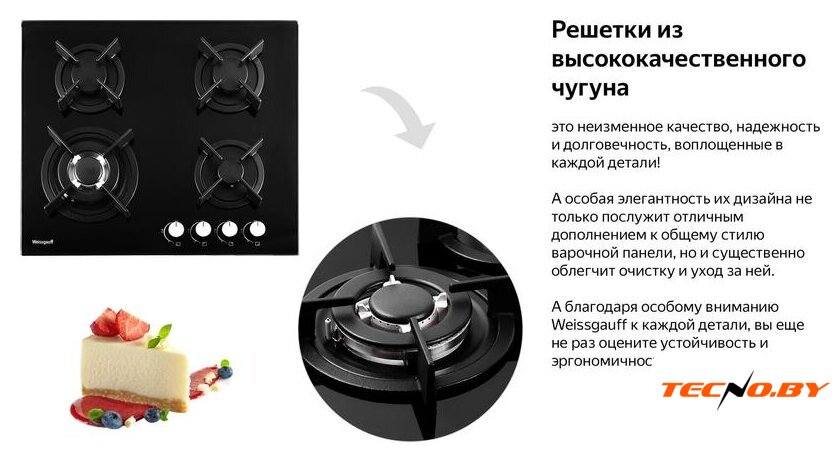 Weissgauff

Решетки из высококачественного чугуна

это неизменное качество, надежность и долговечность, воплощенные в каждой детали!

А особая элегантность их дизайна не только послужит отличным дополнением к общему стилю варочной панели, но и существенно облегчит очистку и уход за ней.

А благодаря особому вниманию Weissgauff к каждой детали, вы еще не раз оцените устойчивость и эргономичнос

TECNO.BY