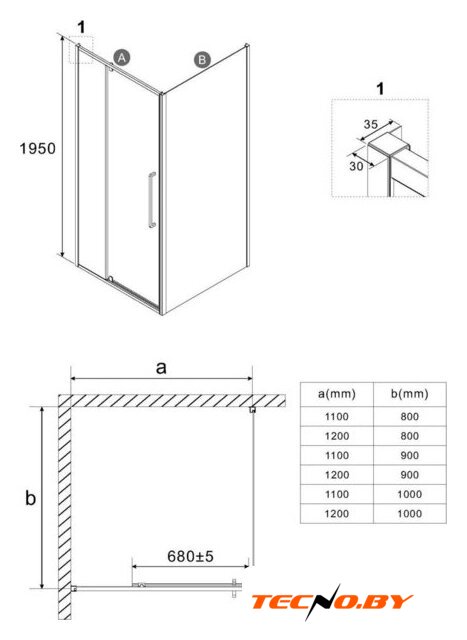 1

A

B

1950

1

35

30

a

b

680±5

| a(mm) | b(mm) |
|---|---|
| 1100 | 800 |
| 1200 | 800 |
| 1100 | 900 |
| 1200 | 900 |
| 1100 | 1000 |
| 1200 | 1000 |

TECNO.BY