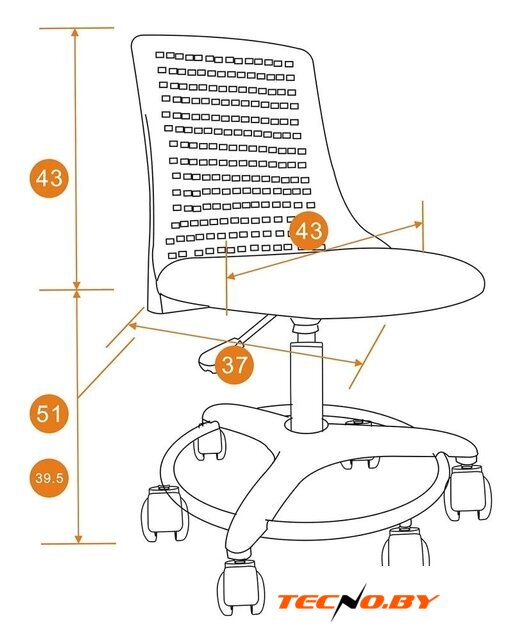 43
43
37
51
39.5
TECNO.BY