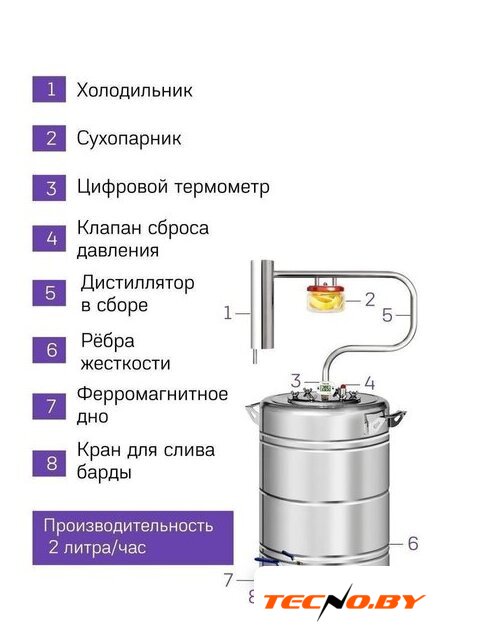 1 Холодильник

2 Сухопарник

3 Цифровой термометр

4 Клапан сброса давления

5 Дистиллятор в сборе

6 Рёбра жесткости

7 Ферромагнитное дно

8 Кран для слива барды

Производительность 2 литра/час

1
2
5
3
4
6
7
8

TECNO.BY