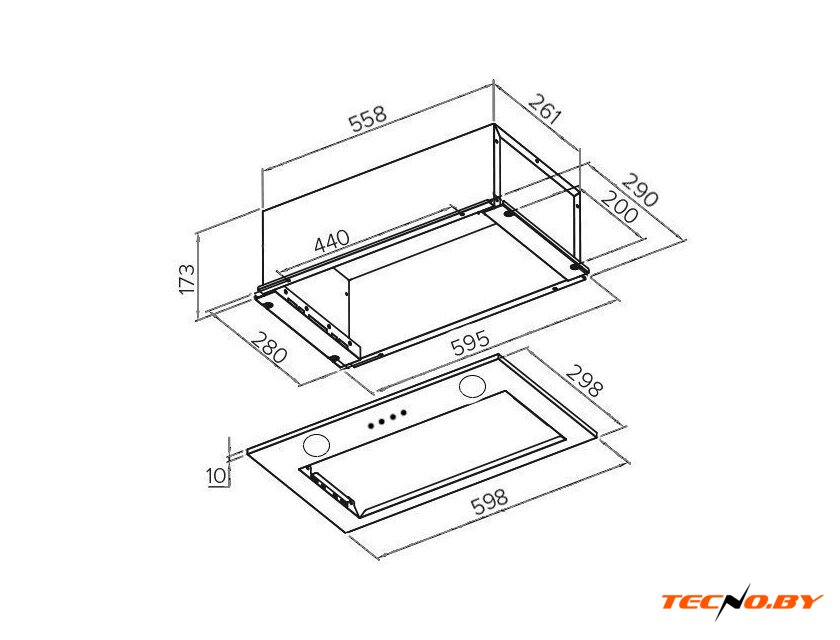 558
261
290
200
440
173
280
595
298
10
598
TECNO.BY