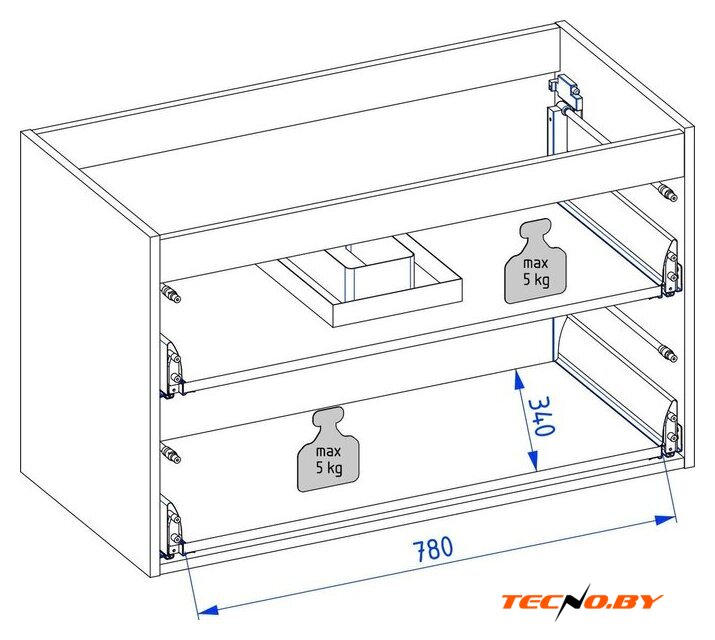 max
5 kg

340

max
5 kg

780

TECNO.BY