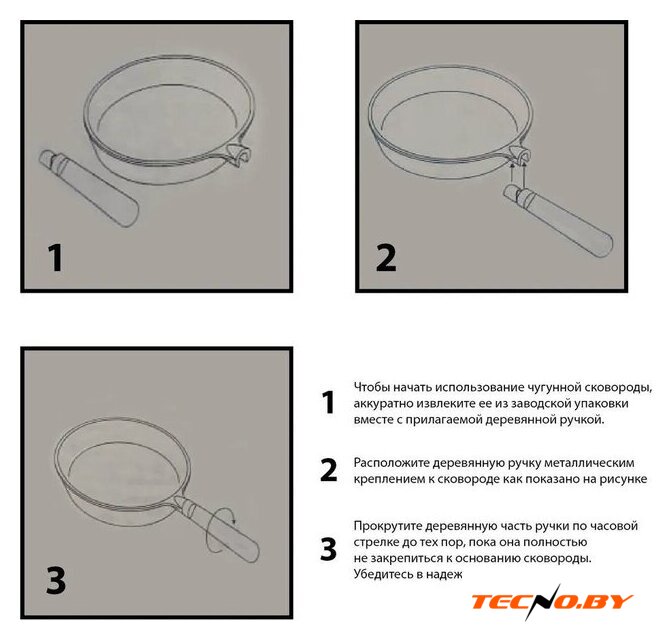 1

2

3

1 Чтобы начать использование чугунной сковороды, аккуратно извлеките ее из заводской упаковки вместе с прилагаемой деревянной ручкой.

2 Расположите деревянную ручку металлическим креплением к сковороде как показано на рисунке

3 Прокрутите деревянную часть ручки по часовой стрелке до тех пор, пока она полностью не закрепиться к основанию сковороды. Убедитесь в надеж

TECNO.BY