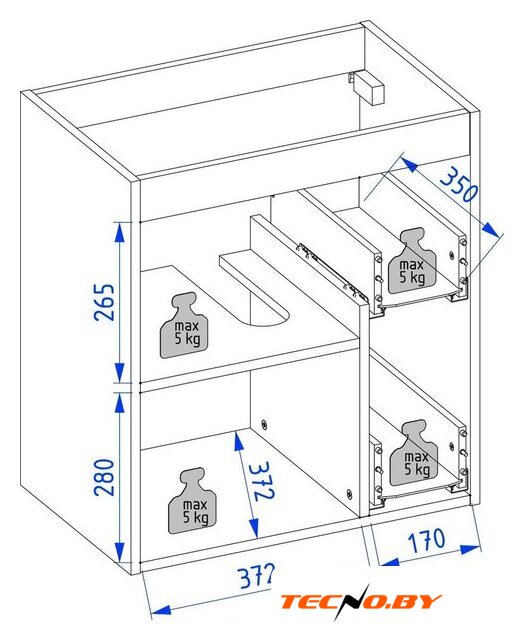 350

max
5 kg

265

max
5 kg

max
5 kg

280

372

max
5 kg

170

372

TECNO.BY