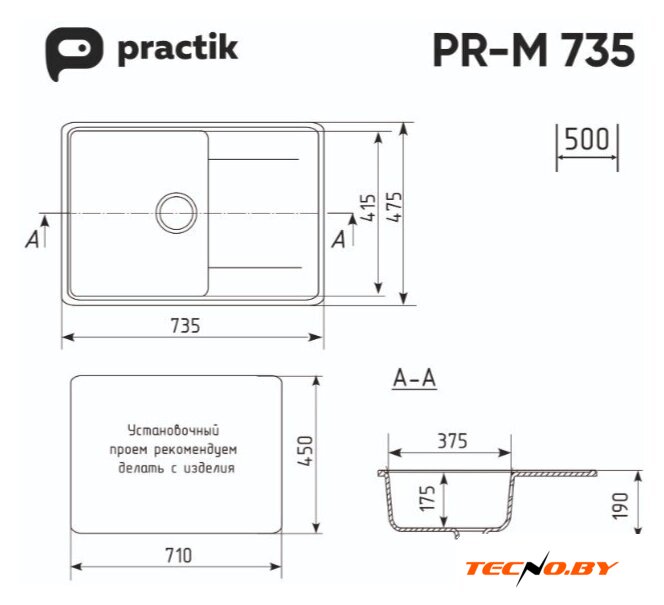 practik

PR-M 735

500

A

A

415

475

735

A-A

Установочный проем рекомендуем делать с изделия

450

710

375

175

190

TECNO.BY