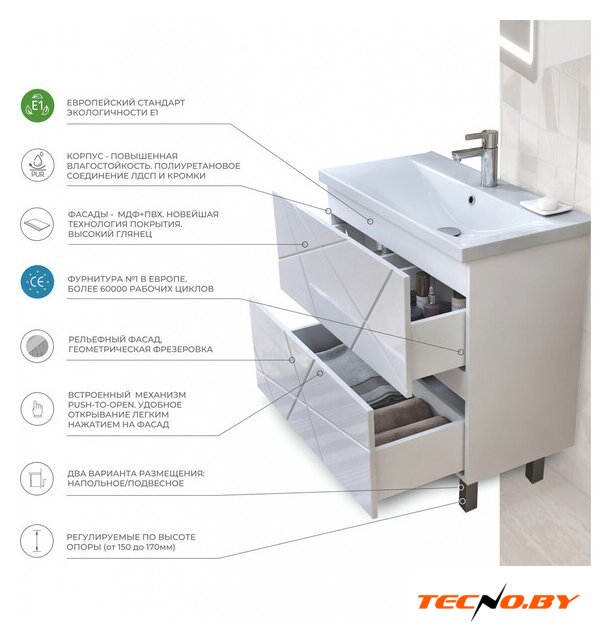 E1
ЕВРОПЕЙСКИЙ СТАНДАРТ ЭКОЛОГИЧНОСТИ E1

PUR
КОРПУС - ПОВЫШЕННАЯ ВЛАГОСТОЙКОСТЬ. ПОЛИУРЕТАНОВОЕ СОЕДИНЕНИЕ ЛДСП И КРОМКИ

ФАСАДЫ - МДФ+ПВХ. НОВЕЙШАЯ ТЕХНОЛОГИЯ ПОКРЫТИЯ. ВЫСОКИЙ ГЛЯНЕЦ

CE
ФУРНИТУРА №1 В ЕВРОПЕ. БОЛЕЕ 60000 РАБОЧИХ ЦИКЛОВ

РЕЛЬЕФНЫЙ ФАСАД, ГЕОМЕТРИЧЕСКАЯ ФРЕЗЕРОВКА

ВСТРОЕННЫЙ МЕХАНИЗМ PUSH-TO-OPEN. УДОБНОЕ ОТКРЫВАНИЕ ЛЕГКИМ НАЖАТИЕМ НА ФАСАД

ДВА ВАРИАНТА РАЗМЕЩЕНИЯ: НАПОЛЬНОЕ/ПОДВЕСНОЕ

РЕГУЛИРУЕМЫЕ ПО ВЫСОТЕ ОПОРЫ (от 150 до 170мм)

TECNO.BY