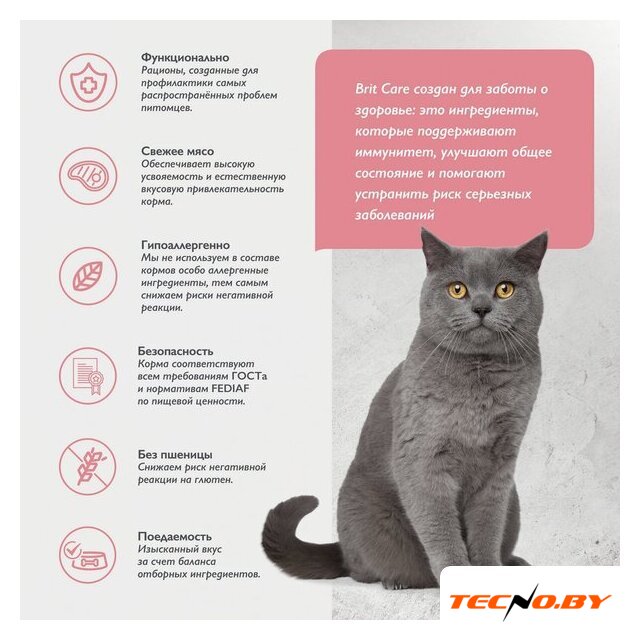 Функционально
Рационы, созданные для профилактики самых распространённых проблем питомцев.

Свежее мясо
Обеспечивает высокую усвояемость и естественную вкусовую привлекательность корма.

Гипоаллергенно
Мы не используем в составе кормов особо аллергенные ингредиенты, тем самым снижаем риски негативной реакции.

Безопасность
Корма соответствуют всем требованиям ГОСТа и нормативам FEDIAF по пищевой ценности.

Без пшеницы
Снижаем риск негативной реакции на глютен.

Поедаемость
Изысканный вкус за счет баланса отборных ингредиентов.

Brit Care создан для заботы о здоровье: это ингредиенты, которые поддерживают иммунитет, улучшают общее состояние и помогают устранить риск серьезных заболеваний

TECNO.BY