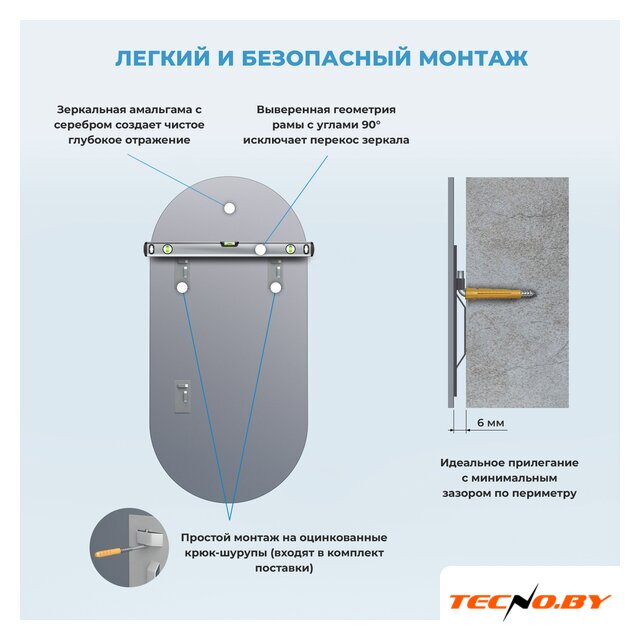 ЛЕГКИЙ И БЕЗОПАСНЫЙ МОНТАЖ

Зеркальная амальгама с серебром создает чистое глубокое отражение

Выверенная геометрия рамы с углами 90° исключает перекос зеркала

6 мм

Идеальное прилегание с минимальным зазором по периметру

Простой монтаж на оцинкованные крюк-шурупы (входят в комплект поставки)

TECNO.BY