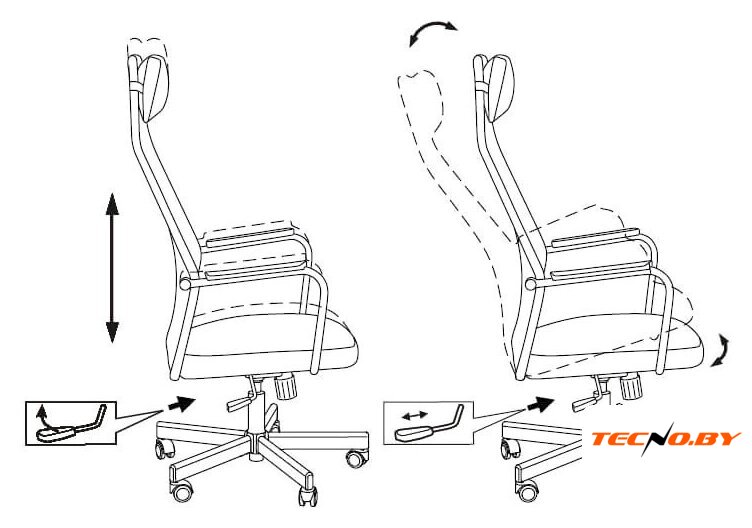 TECNO.BY