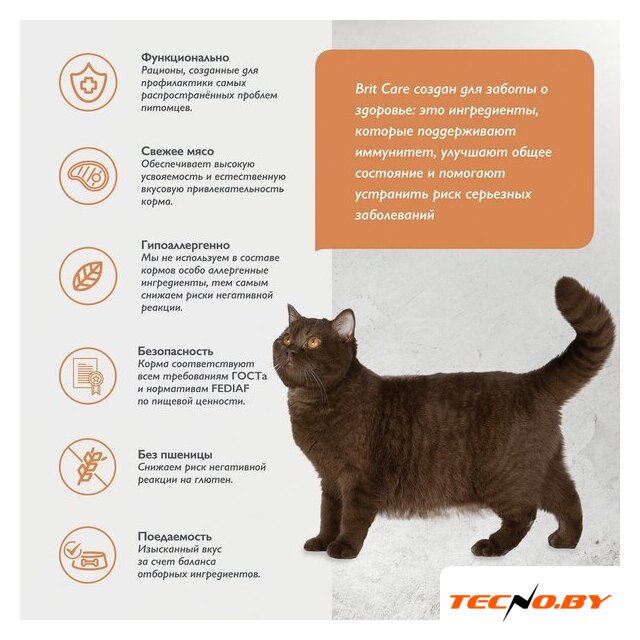 Функционально
Рационы, созданные для профилактики самых распространённых проблем питомцев.

Свежее мясо
Обеспечивает высокую усвояемость и естественную вкусовую привлекательность корма.

Гипоаллергенно
Мы не используем в составе кормов особо аллергенные ингредиенты, тем самым снижаем риски негативной реакции.

Безопасность
Корма соответствуют всем требованиям ГОСТа и нормативам FEDIAF по пищевой ценности.

Без пшеницы
Снижаем риск негативной реакции на глютен.

Поедаемость
Изысканный вкус за счет баланса отборных ингредиентов.

Brit Care создан для заботы о здоровье: это ингредиенты, которые поддерживают иммунитет, улучшают общее состояние и помогают устранить риск серьезных заболеваний

TECNO.BY