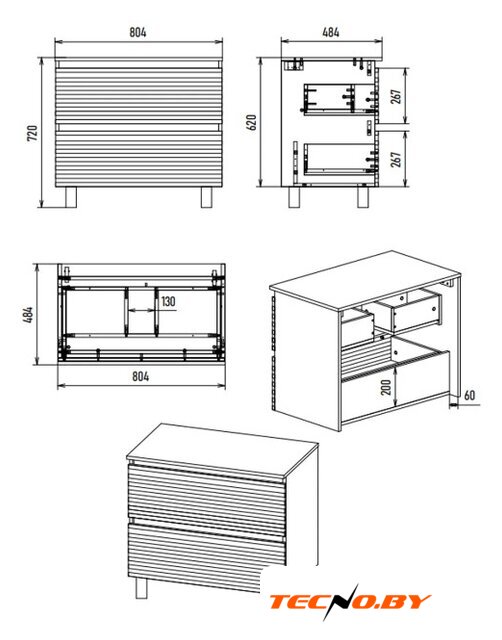 804
720
484
620
267
267
484
130
804
200
60
TECNO.BY