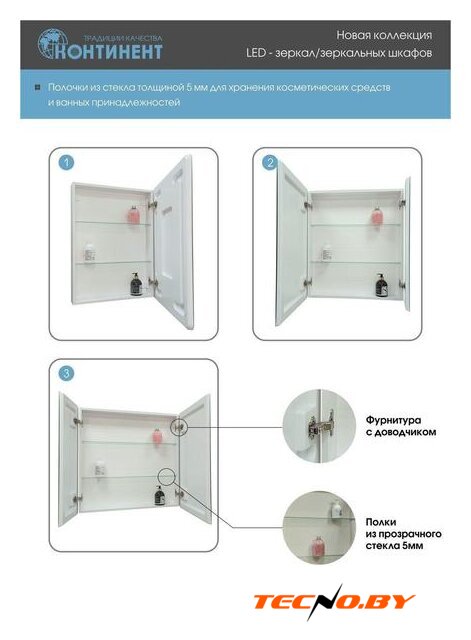 ТРАДИЦИИ КАЧЕСТВА
КОНТИНЕНТ

Новая коллекция
LED - зеркал/зеркальных шкафов

Полочки из стекла толщиной 5 мм для хранения косметических средств и ванных принадлежностей

1

2

3

Фурнитура с доводчиком

Полки из прозрачного стекла 5мм

TECNO.BY