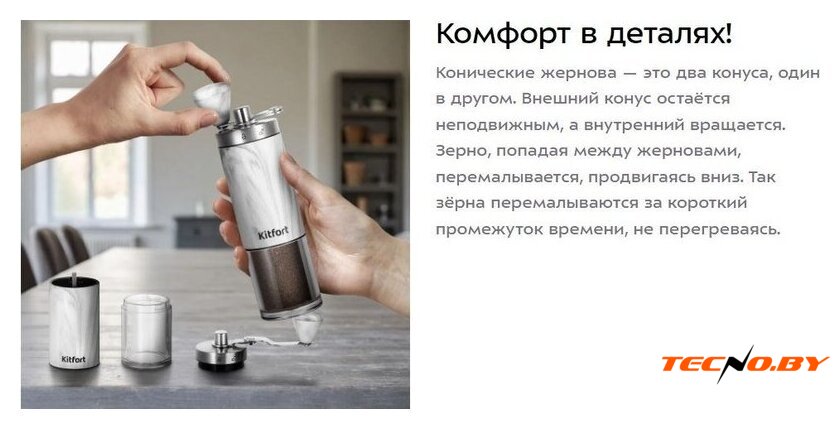 Kitfort

Kitfort

Комфорт в деталях!

Конические жернова — это два конуса, один в другом. Внешний конус остаётся неподвижным, а внутренний вращается. Зерно, попадая между жерновами, перемалывается, продвигаясь вниз. Так зёрна перемалываются за короткий промежуток времени, не перегреваясь.

TECNO.BY