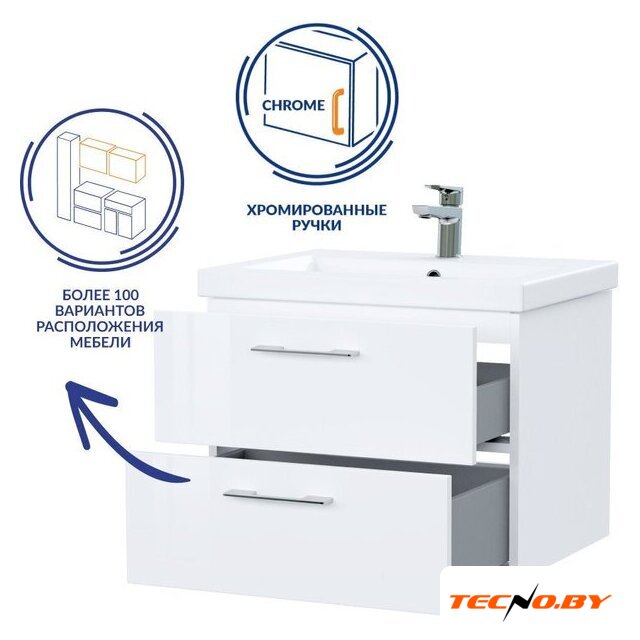 CHROME

ХРОМИРОВАННЫЕ РУЧКИ

БОЛЕЕ 100 ВАРИАНТОВ РАСПОЛОЖЕНИЯ МЕБЕЛИ

TECNO.BY