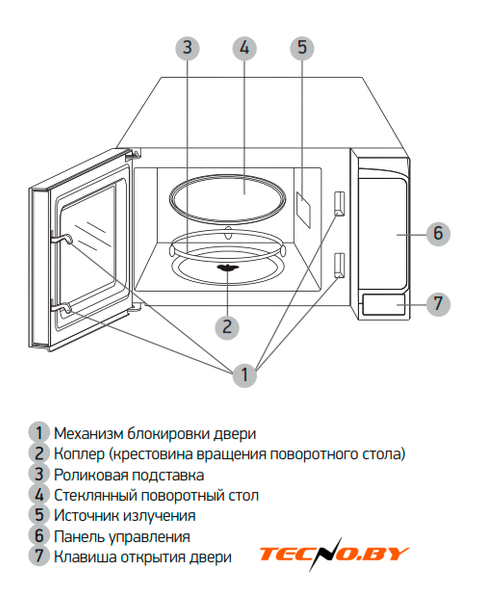 3
4
5
6
7
2
1

1 Механизм блокировки двери
2 Коплер (крестовина вращения поворотного стола)
3 Роликовая подставка
4 Стеклянный поворотный стол
5 Источник излучения
6 Панель управления
7 Клавиша открытия двери

TECNO.BY