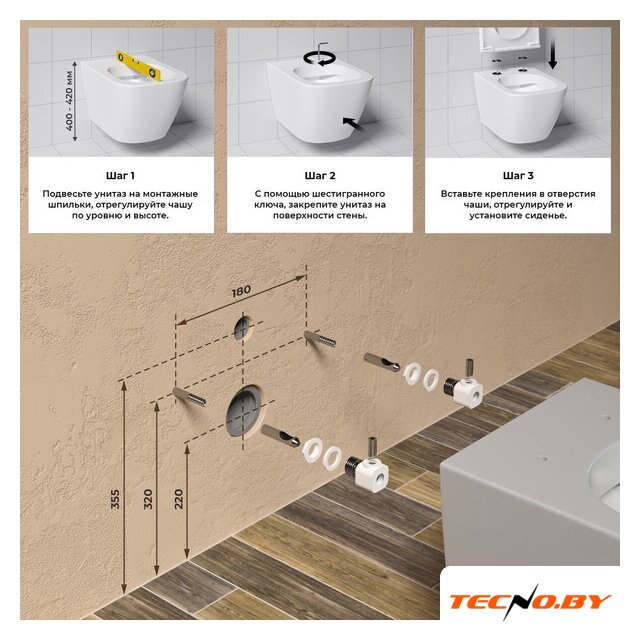 400 - 420 мм

Шаг 1

Подвесьте унитаз на монтажные шпильки, отрегулируйте чашу по уровню и высоте.

Шаг 2

С помощью шестигранного ключа, закрепите унитаз на поверхности стены.

Шаг 3

Вставьте крепления в отверстия чаши, отрегулируйте и установите сиденье.

180

355

320

220

TECNO.BY