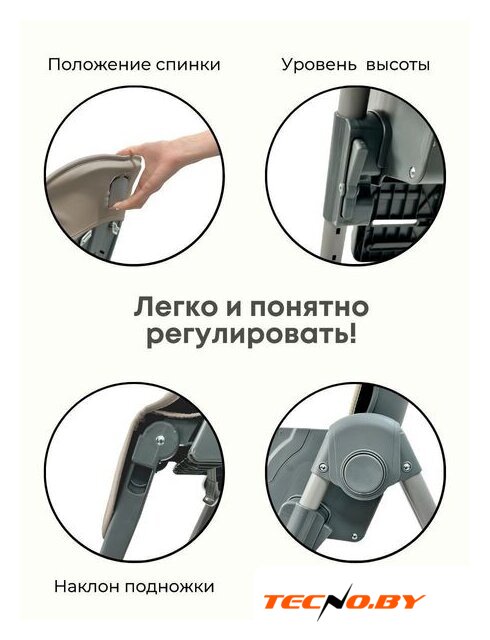 Положение спинки

Уровень высоты

Легко и понятно регулировать!

Наклон подножки

TECNO.BY