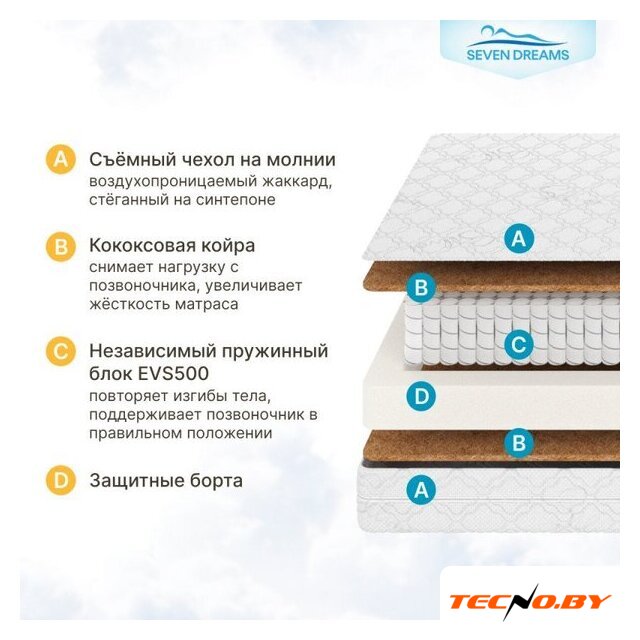 SEVEN DREAMS

A Съёмный чехол на молнии
воздухопроницаемый жаккард, стёганный на синтепоне

B Кококсовая койра
снимает нагрузку с позвоночника, увеличивает жёсткость матраса

C Независимый пружинный блок EVS500
повторяет изгибы тела, поддерживает позвоночник в правильном положении

D Защитные борта

A
B
C
D
B
A

TECNO.BY