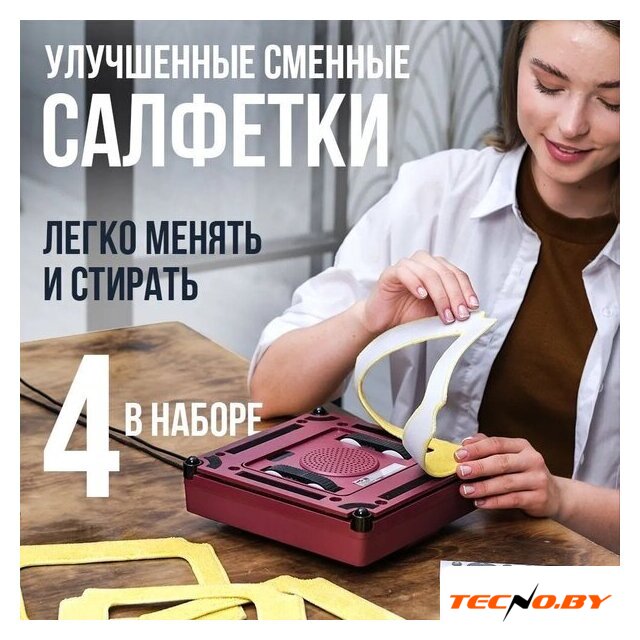 УЛУЧШЕННЫЕ СМЕННЫЕ
САЛФЕТКИ

ЛЕГКО МЕНЯТЬ
И СТИРАТЬ

4 В НАБОРЕ

TECNO.BY