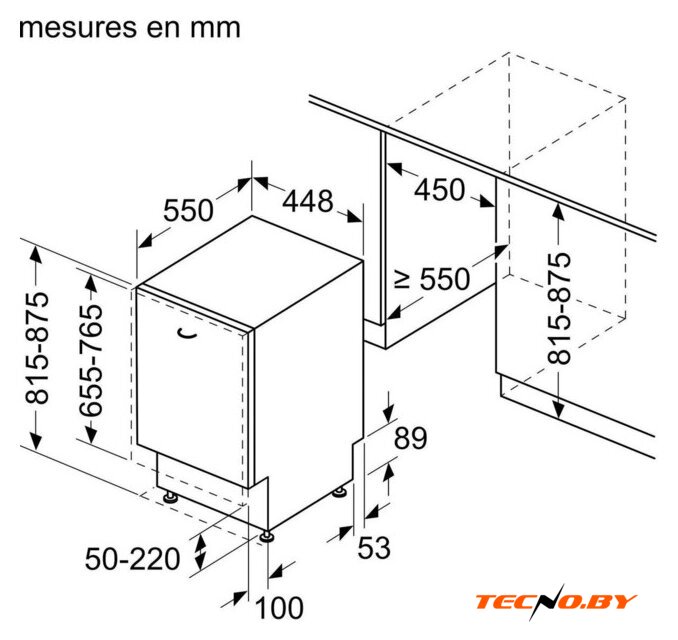 mesures en mm

550
448
450
≥ 550
815-875
815-875
655-765
89
53
50-220
100

TECNO.BY