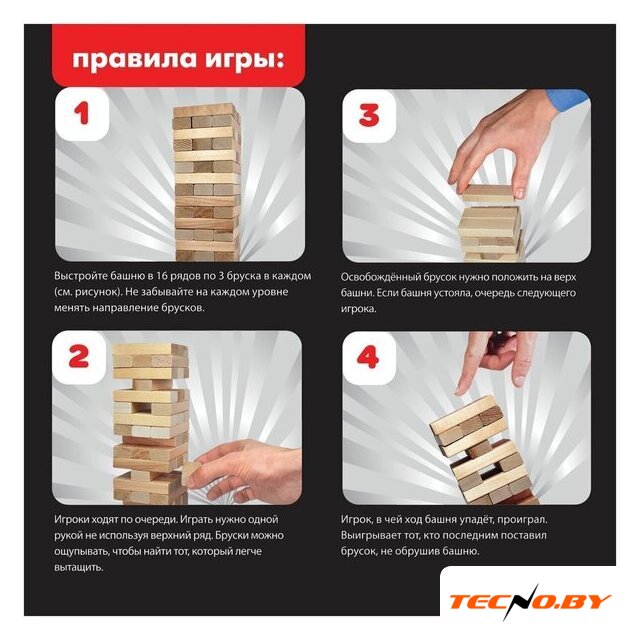 правила игры:

1

Выстройте башню в 16 рядов по 3 бруска в каждом (см. рисунок). Не забывайте на каждом уровне менять направление брусков.

2

Игроки ходят по очереди. Играть нужно одной рукой не используя верхний ряд. Бруски можно ощупывать, чтобы найти тот, который легче вытащить.

3

Освобождённый брусок нужно положить на верх башни. Если башня устояла, очередь следующего игрока.

4

Игрок, в чей ход башня упадёт, проиграл. Выигрывает тот, кто последним поставил брусок, не обрушив башню.

TECNO.BY