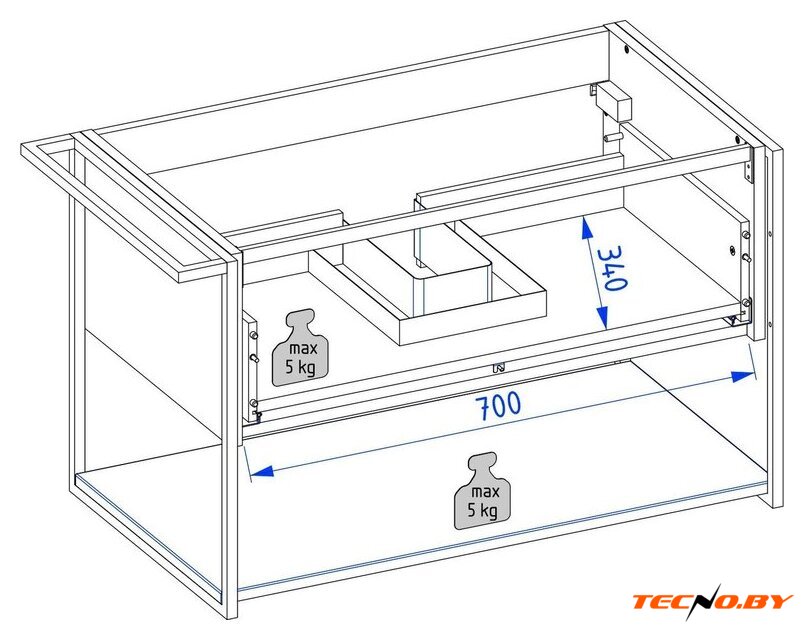 340

max
5 kg

700

max
5 kg

TECNO.BY