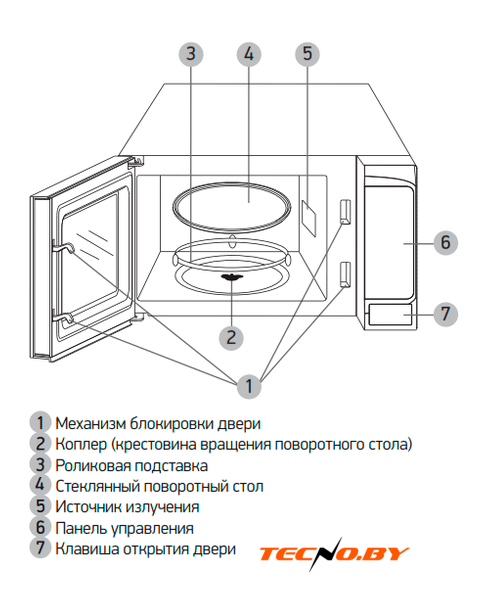 3
4
5
6
7
2
1

1 Механизм блокировки двери
2 Коплер (крестовина вращения поворотного стола)
3 Роликовая подставка
4 Стеклянный поворотный стол
5 Источник излучения
6 Панель управления
7 Клавиша открытия двери

TECNO.BY