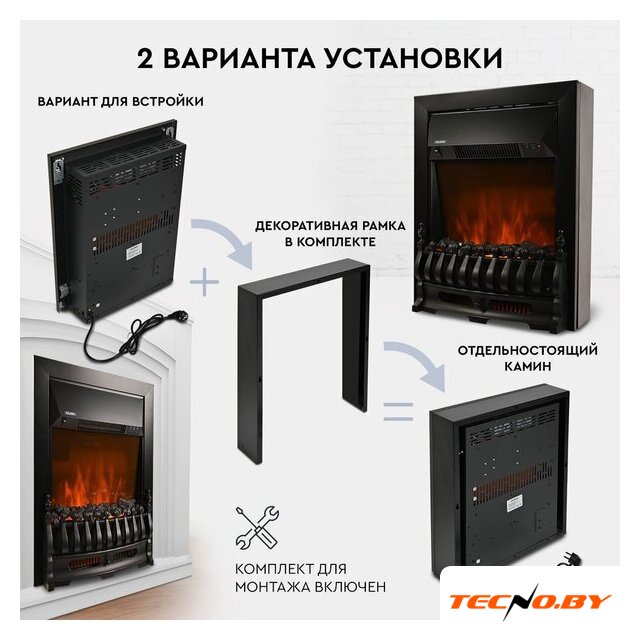 2 ВАРИАНТА УСТАНОВКИ

ВАРИАНТ ДЛЯ ВСТРОЙКИ

ДЕКОРАТИВНАЯ РАМКА В КОМПЛЕКТЕ

ОТДЕЛЬНОСТОЯЩИЙ КАМИН

КОМПЛЕКТ ДЛЯ МОНТАЖА ВКЛЮЧЕН

TECNO.BY