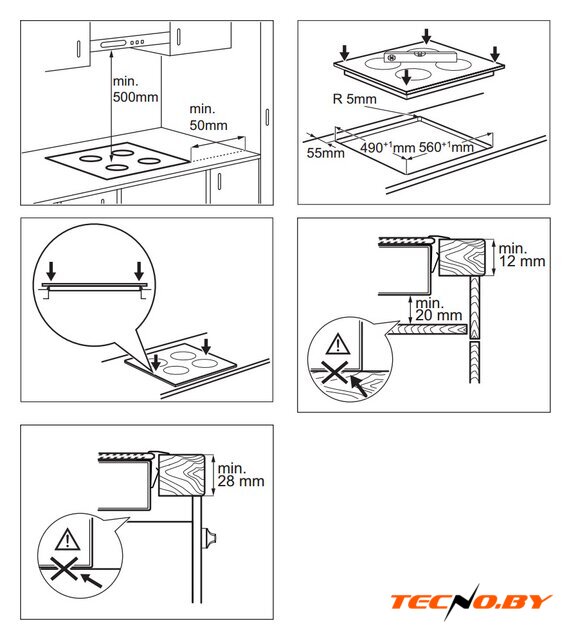 min.
500mm

min.
50mm

R 5mm

55mm

$490^{+1}$mm

$560^{+1}$mm

min.
12 mm

min.
20 mm

min.
28 mm

TECNO.BY