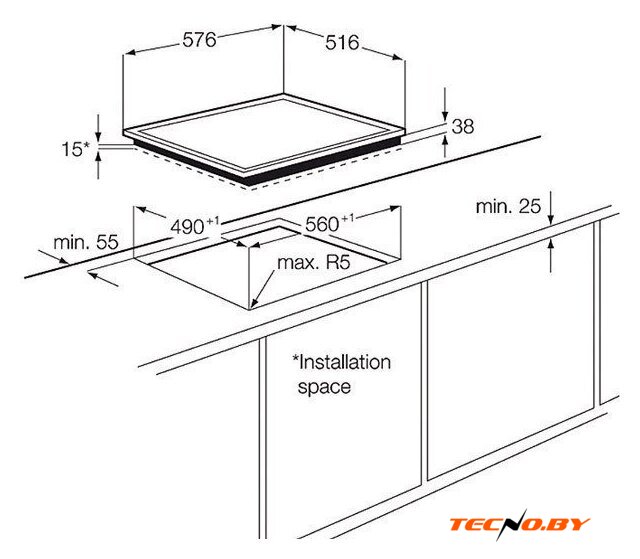 576
516
38
15*
min. 25
$490^{+1}$
$560^{+1}$
min. 55
max. R5
*Installation space
TECNO.BY