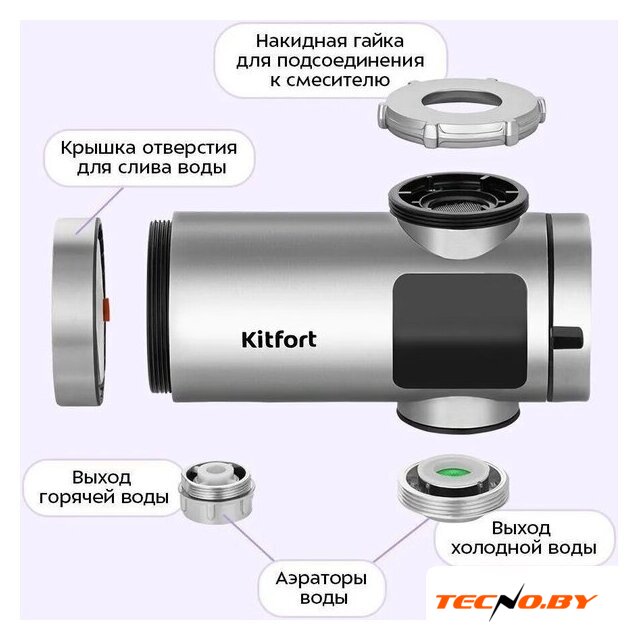 Накидная гайка для подсоединения к смесителю

Крышка отверстия для слива воды

Kitfort

Выход горячей воды

Выход холодной воды

Аэраторы воды

TECNO.BY