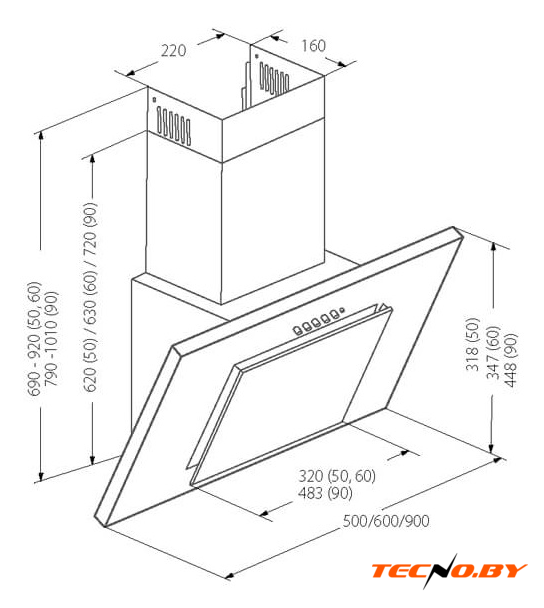 220
160
690 - 920 (50, 60)
790 -1010 (90)
620 (50) / 630 (60) / 720 (90)
318 (50)
347 (60)
448 (90)
320 (50, 60)
483 (90)
500/600/900
TECNO.BY