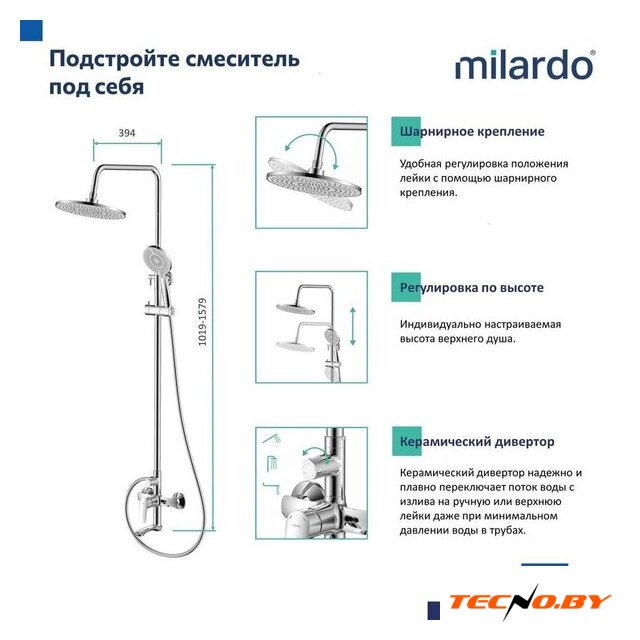 Подстройте смеситель под себя

milardo®

394

1019-1579

Шарнирное крепление

Удобная регулировка положения лейки с помощью шарнирного крепления.

Регулировка по высоте

Индивидуально настраиваемая высота верхнего душа.

Керамический дивертор

Керамический дивертор надежно и плавно переключает поток воды с излива на ручную или верхнюю лейки даже при минимальном давлении воды в трубах.

TECNO.BY