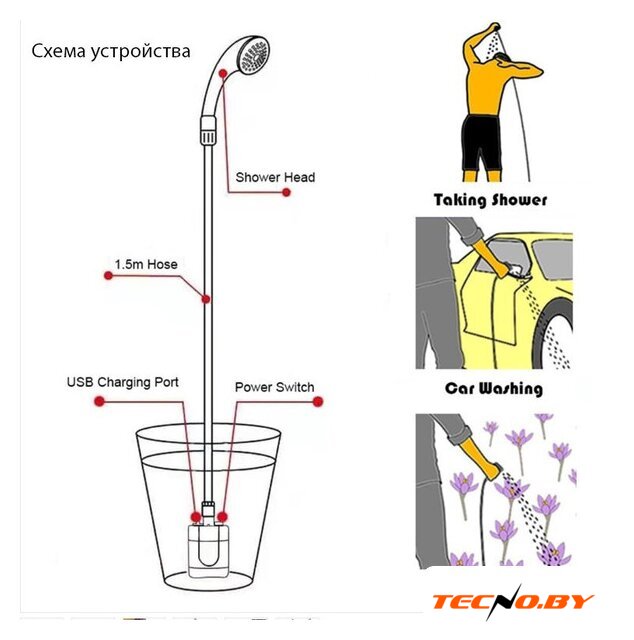 Схема устройства

Shower Head

1.5m Hose

USB Charging Port

Power Switch

Taking Shower

Car Washing

TECNO.BY