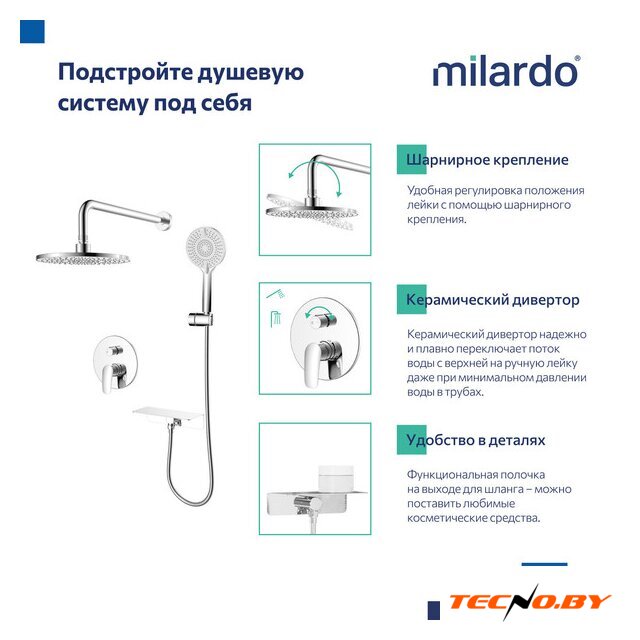 Подстройте душевую систему под себя

milardo®

Шарнирное крепление

Удобная регулировка положения лейки с помощью шарнирного крепления.

Керамический дивертор

Керамический дивертор надежно и плавно переключает поток воды с верхней на ручную лейку даже при минимальном давлении воды в трубах.

Удобство в деталях

Функциональная полочка на выходе для шланга – можно поставить любимые косметические средства.

TECNO.BY