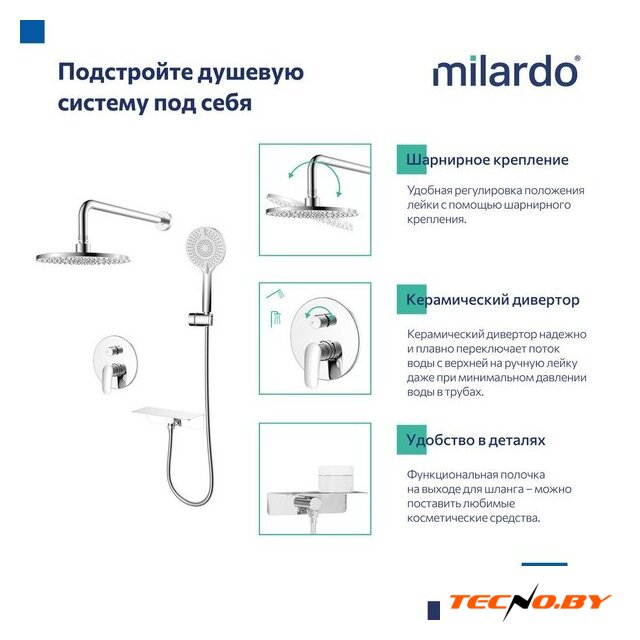 Подстройте душевую систему под себя

milardo®

Шарнирное крепление

Удобная регулировка положения лейки с помощью шарнирного крепления.

Керамический дивертор

Керамический дивертор надежно и плавно переключает поток воды с верхней на ручную лейку даже при минимальном давлении воды в трубах.

Удобство в деталях

Функциональная полочка на выходе для шланга – можно поставить любимые косметические средства.

TECNO.BY