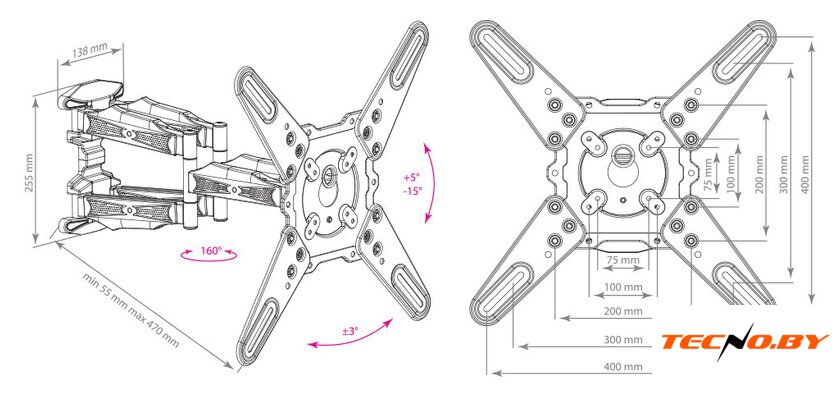 138 mm

255 mm

min 55 mm max 470 mm

160°

+5°
-15°

±3°

75 mm

100 mm

200 mm

300 mm

400 mm

75 mm

100 mm

200 mm

300 mm

400 mm

TECNO.BY