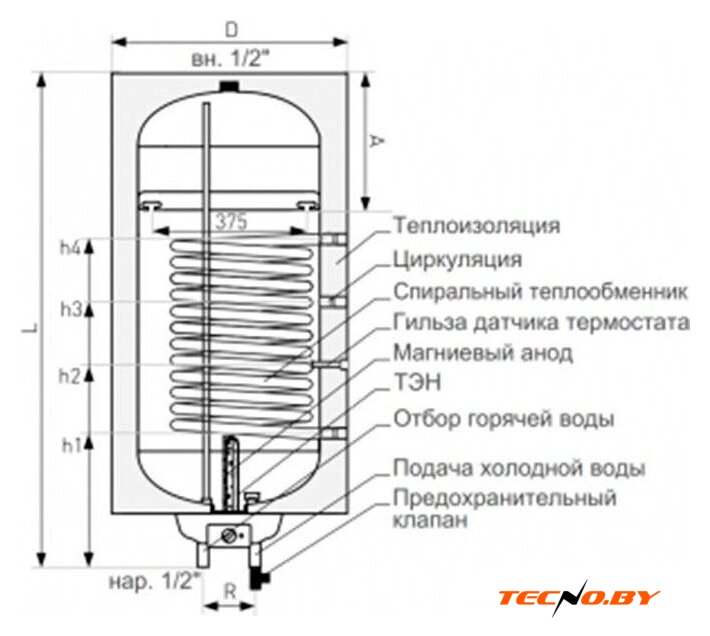 D
вн. 1/2"
A
375
L
h4
h3
h2
h1
Теплоизоляция
Циркуляция
Спиральный теплообменник
Гильза датчика термостата
Магниевый анод
ТЭН
Отбор горячей воды
Подача холодной воды
Предохранительный клапан
нар. 1/2"
R
TECNO.BY