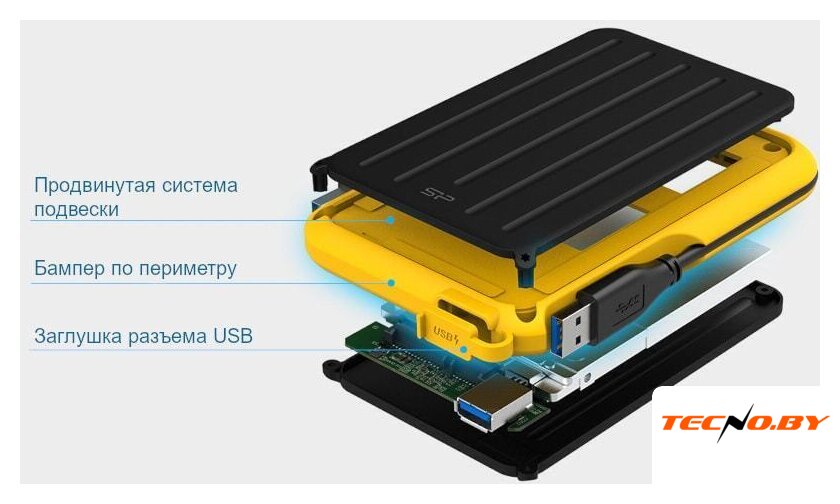 Продвинутая система подвески

Бампер по периметру

Заглушка разъема USB

SP

USB

TECNO.BY