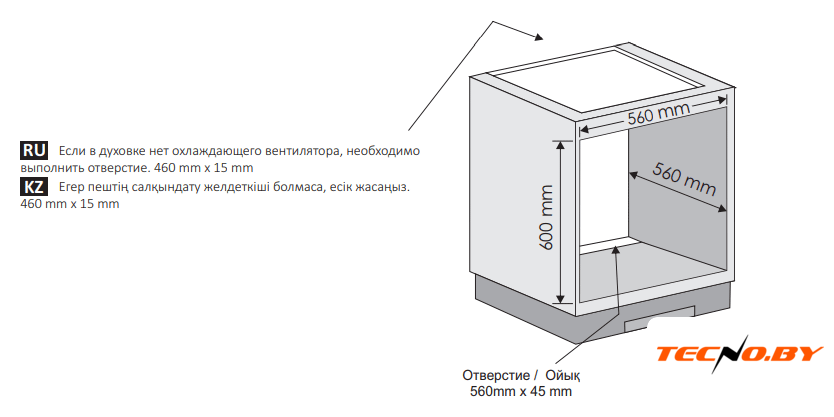 RU Если в духовке нет охлаждающего вентилятора, необходимо выполнить отверстие. 460 mm x 15 mm
KZ Егер пештің салқындату желдеткіші болмаса, есік жасаңыз. 460 mm x 15 mm

560 mm
560 mm
600 mm

Отверстие / Ойық
560mm x 45 mm

TECNO.BY